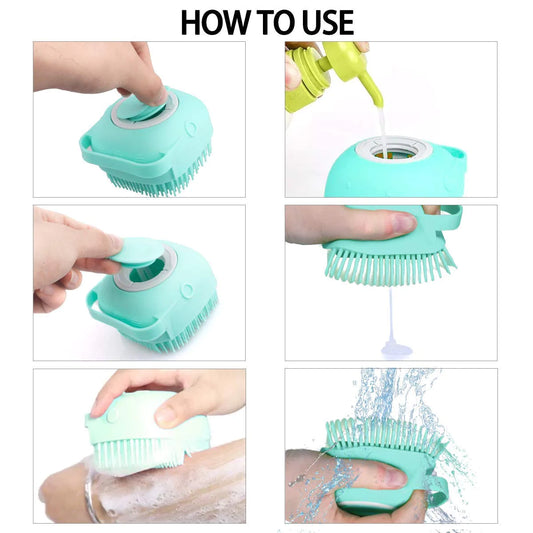 HOW TO USE