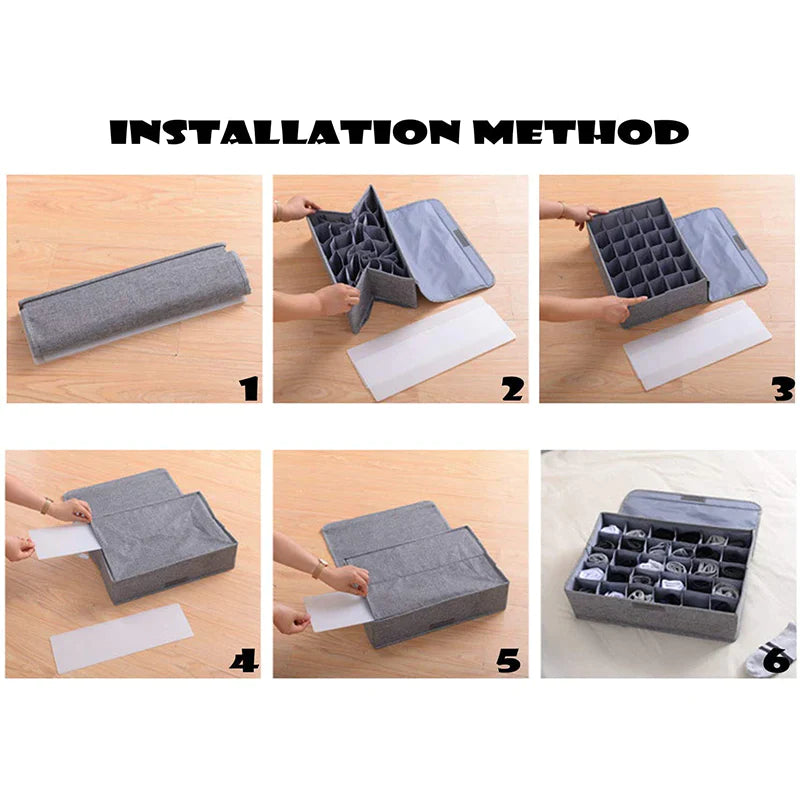 INSTALLATION METHOD

1

2

3

4

5

6