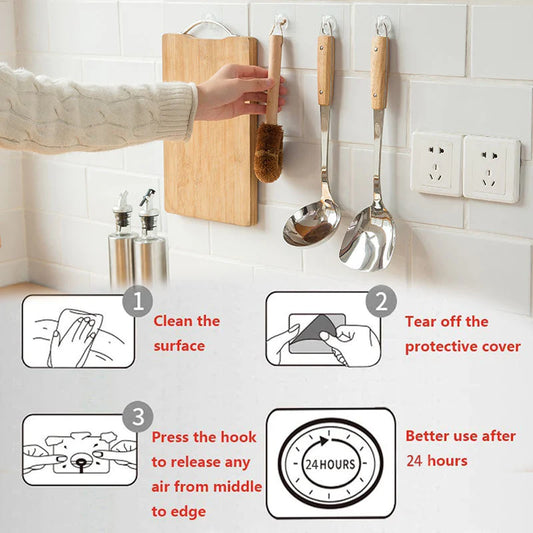 1 Clean the surface

2 Tear off the protective cover

3 Press the hook to release any air from middle to edge

24HOURS

Better use after 24 hours