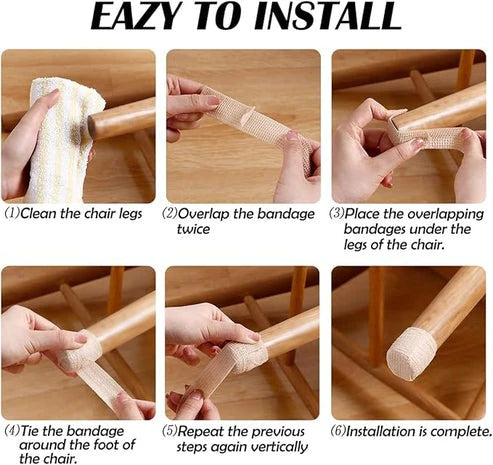 EAZY TO INSTALL

(1)Clean the chair legs

(2)Overlap the bandage twice

(3)Place the overlapping bandages under the legs of the chair.

(4)Tie the bandage around the foot of the chair.

(5)Repeat the previous steps again vertically

(6)Installation is complete.