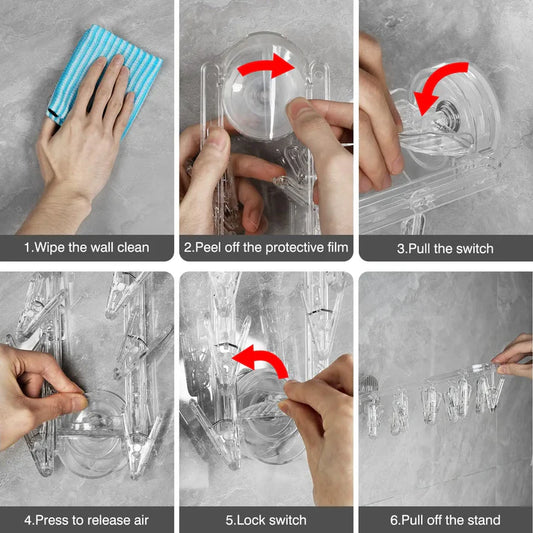 1.Wipe the wall clean

2.Peel off the protective film

3.Pull the switch

4.Press to release air

5.Lock switch

6.Pull off the stand