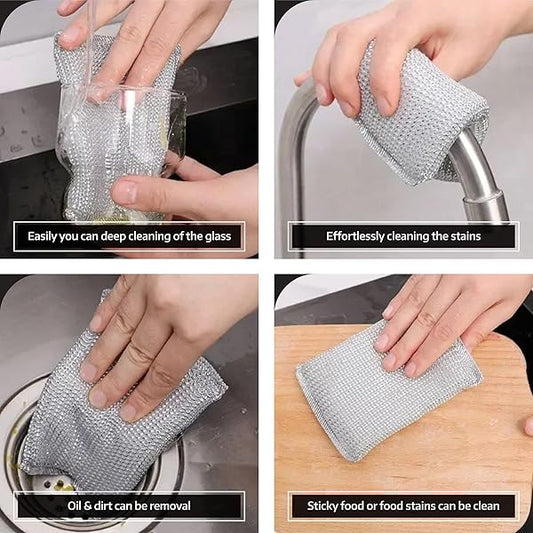 Easily you can deep cleaning of the glass

Effortlessly cleaning the stains

Oil & dirt can be removal

Sticky food or food stains can be clean