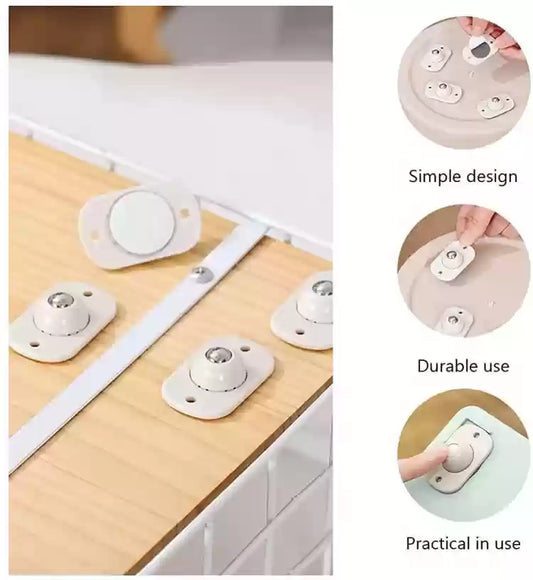 Simple design

Durable use

Practical in use